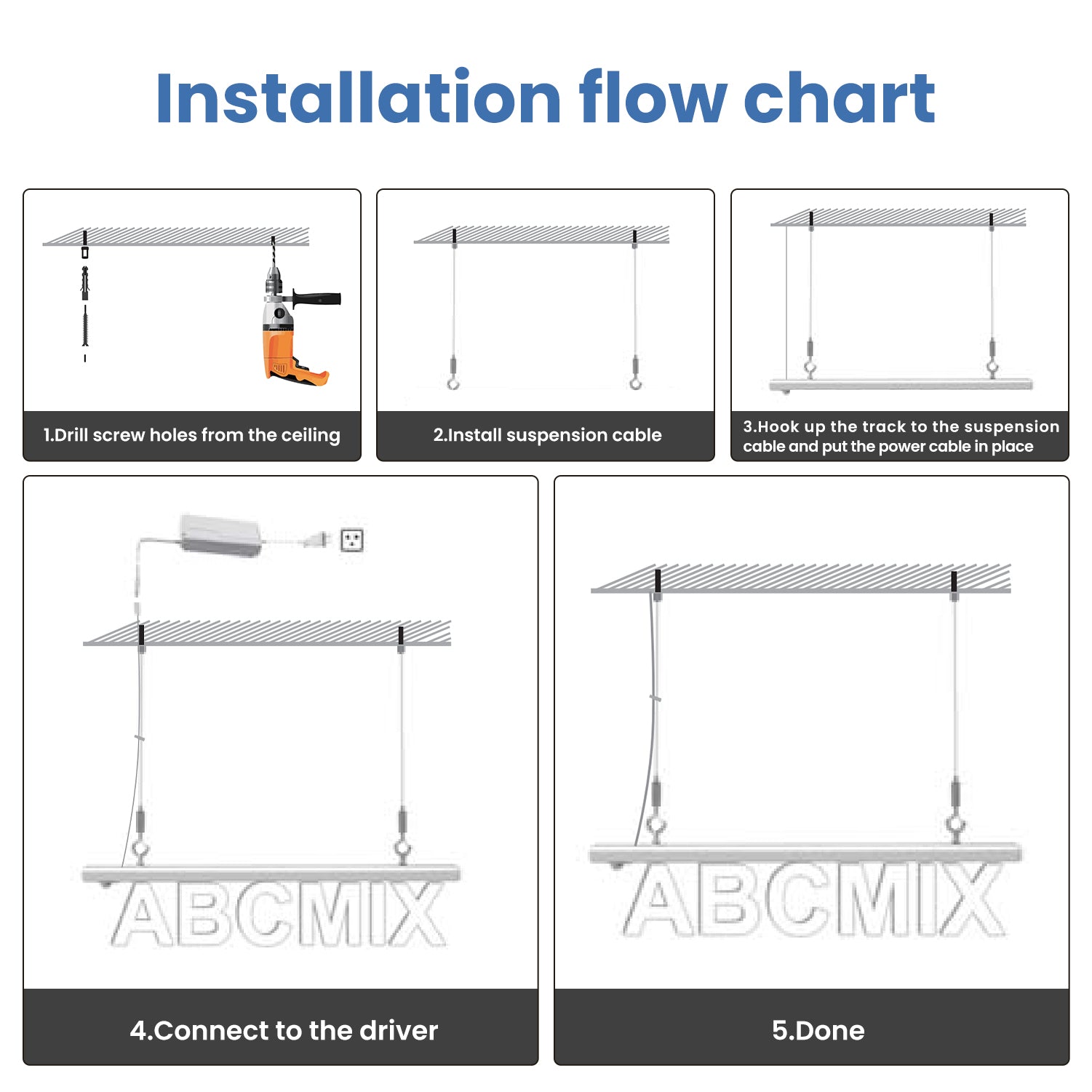 Installation flow chart

1.Drill screw holes from the ceiling

2.Install suspension cable

3.Hook up the track to the suspension cable and put the power cable in place

ABCMIX

4.Connect to the driver

ABCMIX

5.Done